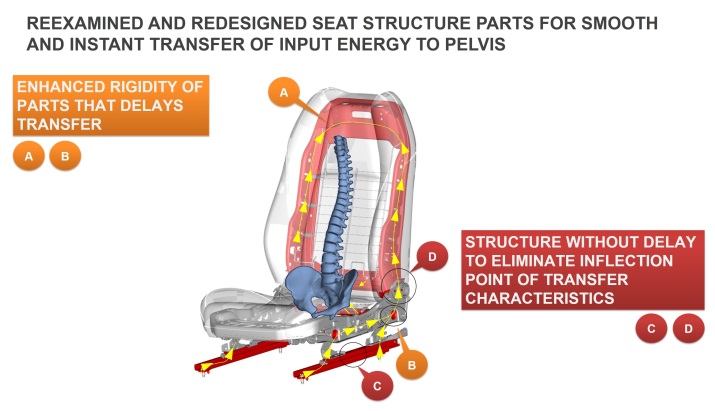 REEXAMINED AND REDESIGNED SEAT STRUCTURE PARTS FOR SMOOTH AND INSTANT TRANSFER OF INPUT ENERGY TO PELVIS

ENHANCED RIGIDITY OF PARTS THAT DELAYS TRANSFER

A B

A

D

STRUCTURE WITHOUT DELAY TO ELIMINATE INFLECTION POINT OF TRANSFER CHARACTERISTICS

C D

B

C